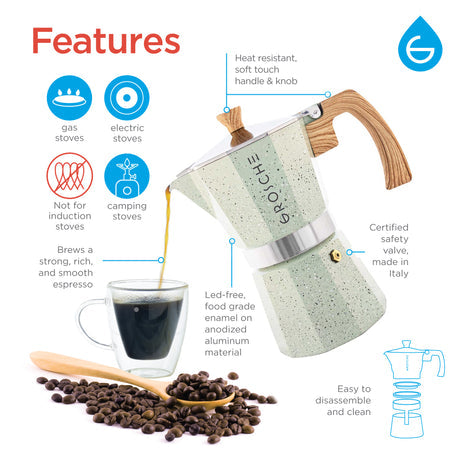 Features

gas stoves

electric stoves

Not for induction stoves

camping stoves

Heat resistant, soft touch handle & knob

GROSCHE

Brews a strong, rich, and smooth espresso

Led-free, food grade enamel on anodized aluminum material

Certified safety valve, made in Italy

Easy to disassemble and clean