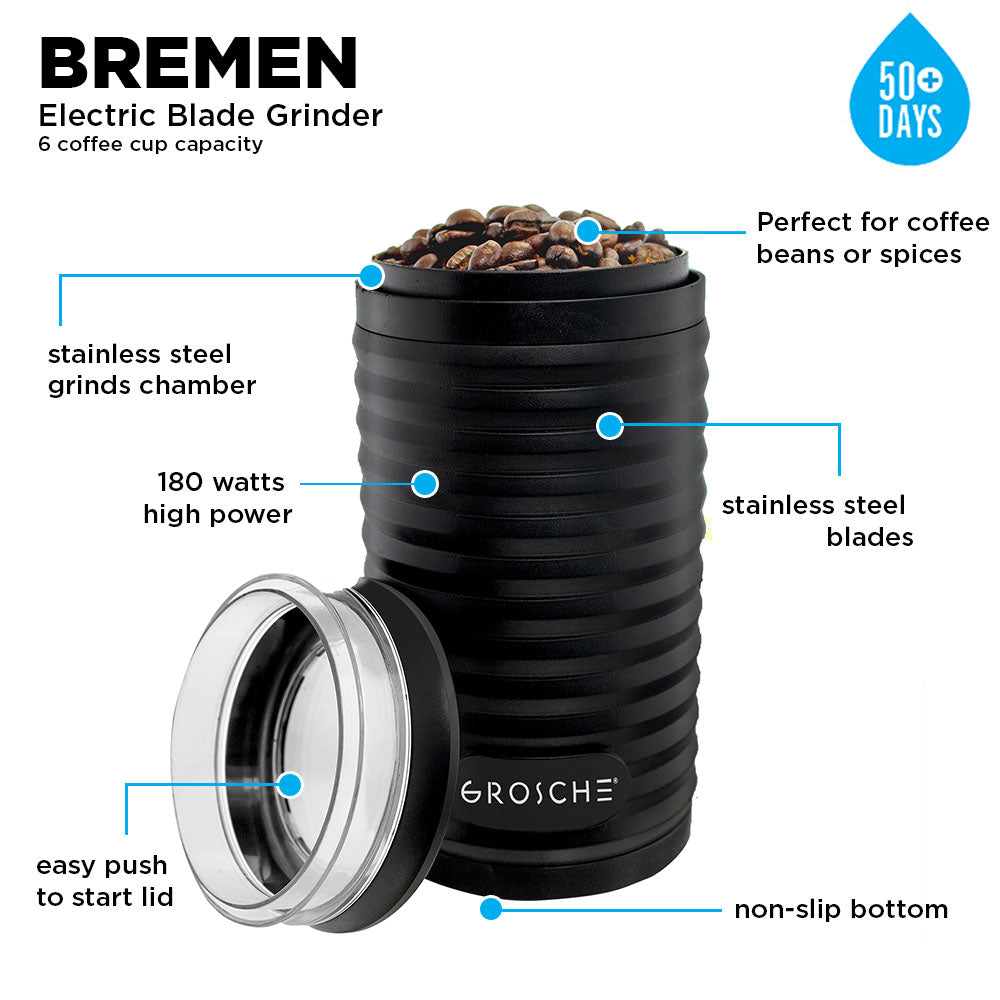 BREMEN
Electric Blade Grinder
6 coffee cup capacity

50+ DAYS

Perfect for coffee beans or spices

stainless steel grinds chamber

180 watts high power

stainless steel blades

GROSCHE®

easy push to start lid

non-slip bottom