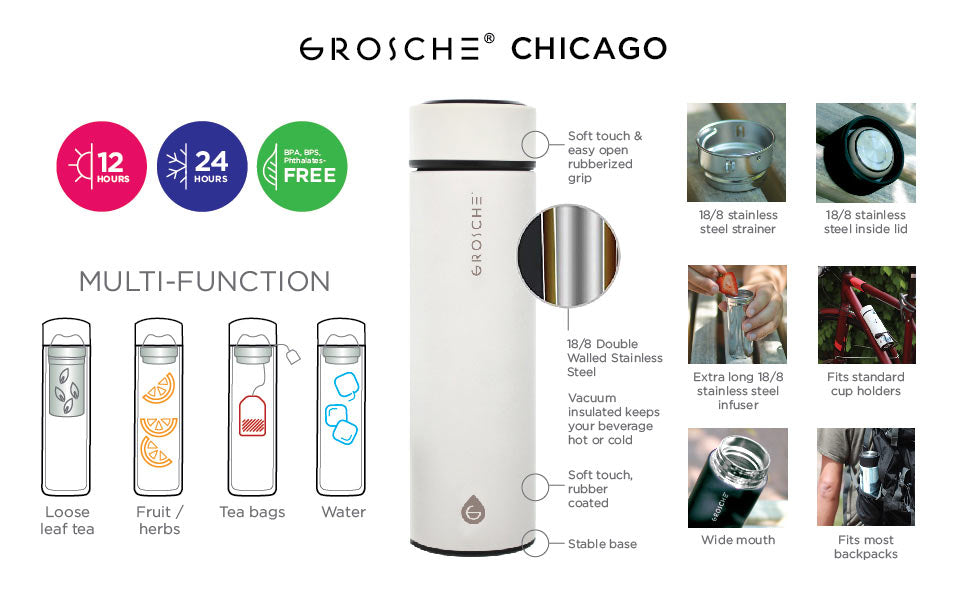 GROSCHE® CHICAGO

12 HOURS

24 HOURS

BPA, BPS, Phthalates- FREE

MULTI-FUNCTION

Loose leaf tea

Fruit / herbs

Tea bags

Water

GROSCHE

Soft touch & easy open rubberized grip

18/8 Double Walled Stainless Steel

Vacuum insulated keeps your beverage hot or cold

Soft touch, rubber coated

Stable base

18/8 stainless steel strainer

18/8 stainless steel inside lid

Extra long 18/8 stainless steel infuser

Fits standard cup holders

Wide mouth

Fits most backpacks